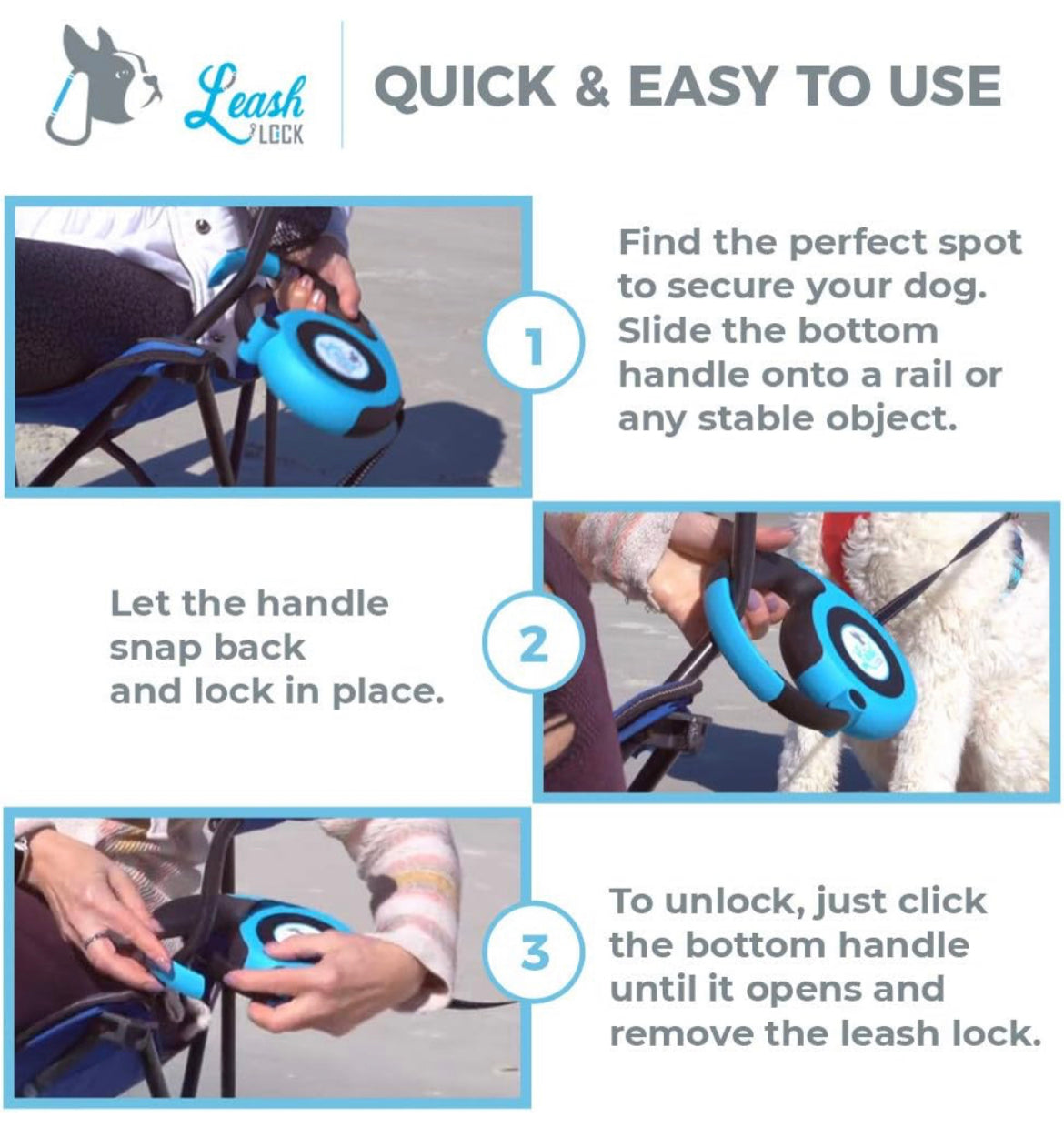 Leash LOCK

QUICK & EASY TO USE

1

Find the perfect spot to secure your dog. Slide the bottom handle onto a rail or any stable object.

Let the handle snap back and lock in place.

2

3

To unlock, just click the bottom handle until it opens and remove the leash lock.